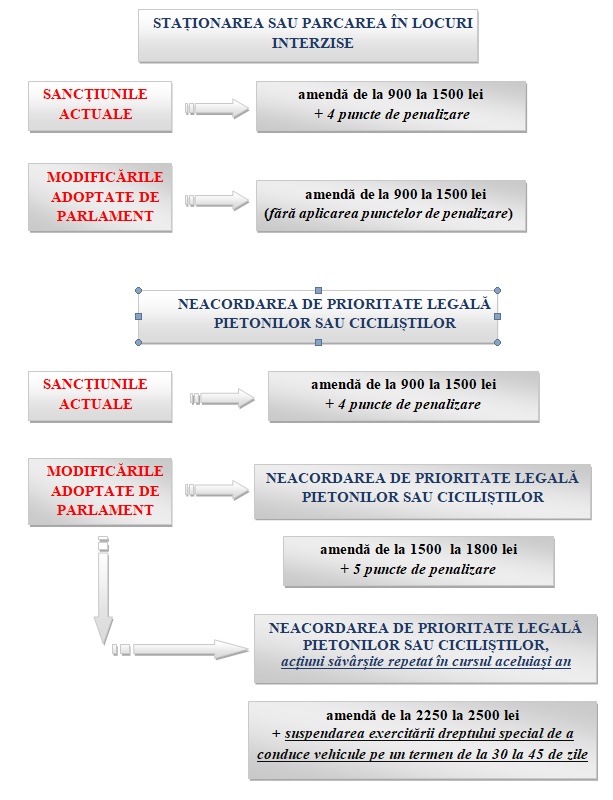 STAȚIONAREA SAU PARCAREA ÎN LOCURI INTERZISE

SANCȚIUNILE ACTUALE

amendă de la 900 la 1500 lei
+ 4 puncte de penalizare

MODIFICĂRILE ADOPTATE DE PARLAMENT

amendă de la 900 la 1500 lei
(fără aplicarea punctelor de penalizare)

NEACORDAREA DE PRIORITATE LEGALĂ PIETONILOR SAU CICILIȘTILOR

SANCȚIUNILE ACTUALE

amendă de la 900 la 1500 lei
+ 4 puncte de penalizare

MODIFICĂRILE ADOPTATE DE PARLAMENT

NEACORDAREA DE PRIORITATE LEGALĂ PIETONILOR SAU CICILIȘTILOR

amendă de la 1500 la 1800 lei
+ 5 puncte de penalizare

NEACORDAREA DE PRIORITATE LEGALĂ PIETONILOR SAU CICILIȘTILOR,
acțiuni săvârșite repetat în cursul aceluiași an

amendă de la 2250 la 2500 lei
+ suspendarea exercitării dreptului special de a conduce vehicule pe un termen de la 30 la 45 de zile